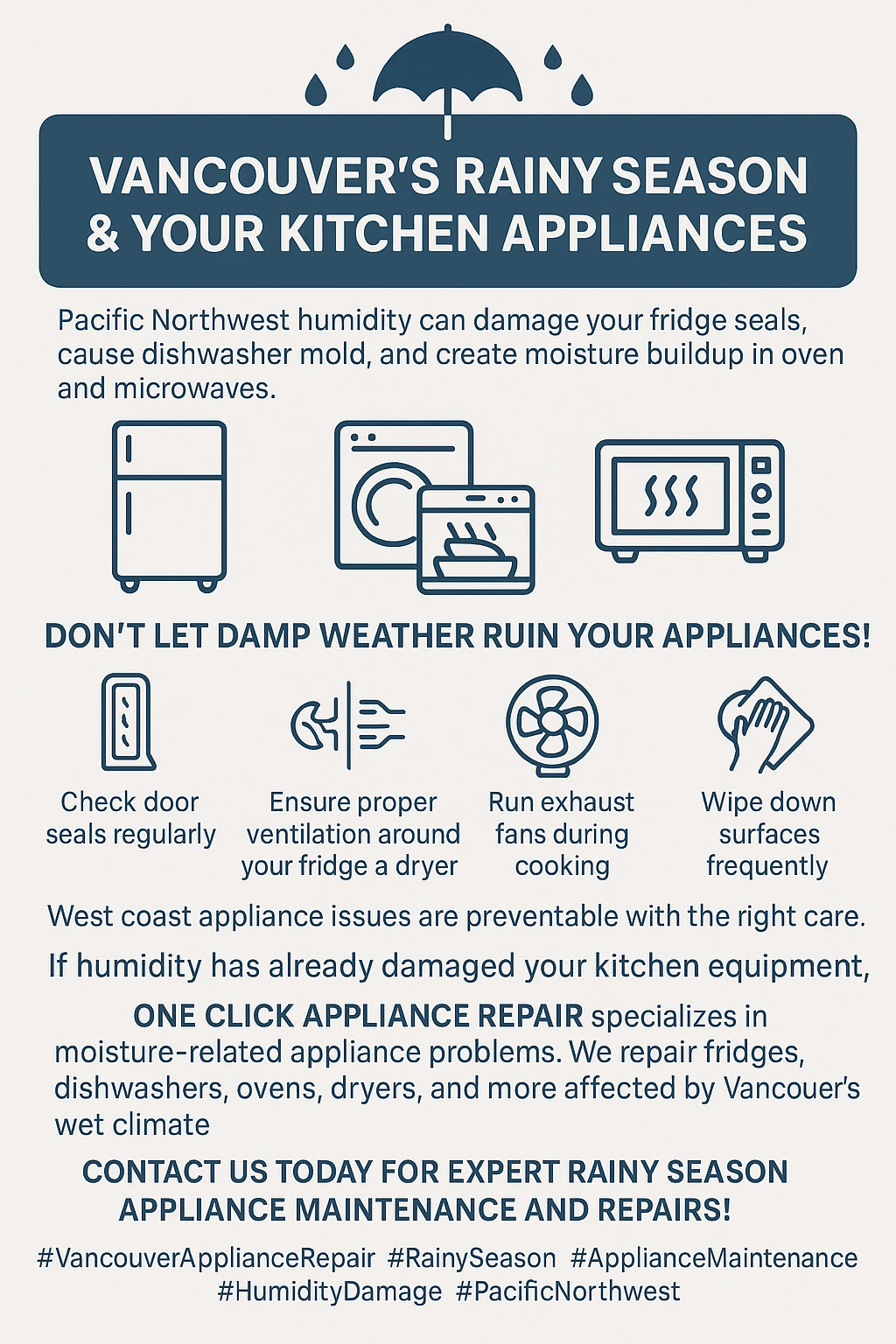 VANCOUVER'S RAINY SEASON & YOUR KITCHEN APPLIANCES

Pacific Northwest humidity can damage your fridge seals, cause dishwasher mold, and create moisture buildup in oven and microwaves.

DON'T LET DAMP WEATHER RUIN YOUR APPLIANCES!

Check door seals regularly

Ensure proper ventilation around your fridge a dryer

Run exhaust fans during cooking

Wipe down surfaces frequently

West coast appliance issues are preventable with the right care.

If humidity has already damaged your kitchen equipment,

ONE CLICK APPLIANCE REPAIR specializes in moisture-related appliance problems. We repair fridges, dishwashers, ovens, dryers, and more affected by Vancouer's wet climate

CONTACT US TODAY FOR EXPERT RAINY SEASON APPLIANCE MAINTENANCE AND REPAIRS!

#VancouverApplianceRepair #RainySeason #ApplianceMaintenance #HumidityDamage #PacificNorthwest