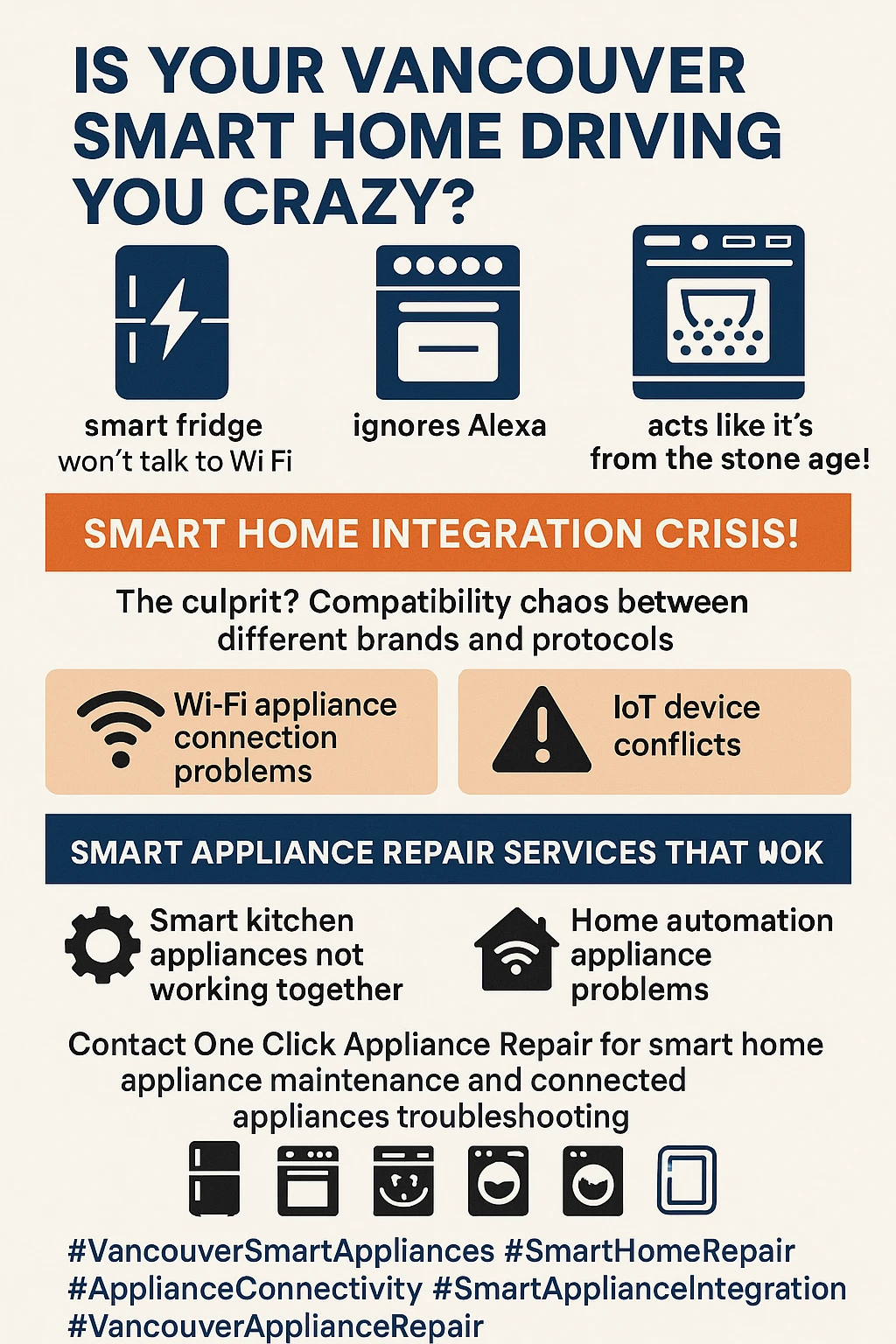 IS YOUR VANCOUVER SMART HOME DRIVING YOU CRAZY?

smart fridge won't talk to Wi Fi

ignores Alexa

acts like it's from the stone age!

SMART HOME INTEGRATION CRISIS!

The culprit? Compatibility chaos between different brands and protocols

Wi-Fi appliance connection problems

IoT device conflicts

SMART APPLIANCE REPAIR SERVICES THAT WOK

Smart kitchen appliances not working together

Home automation appliance problems

Contact One Click Appliance Repair for smart home appliance maintenance and connected appliances troubleshooting

#VancouverSmartAppliances #SmartHomeRepair #ApplianceConnectivity #SmartApplianceIntegration #VancouverApplianceRepair