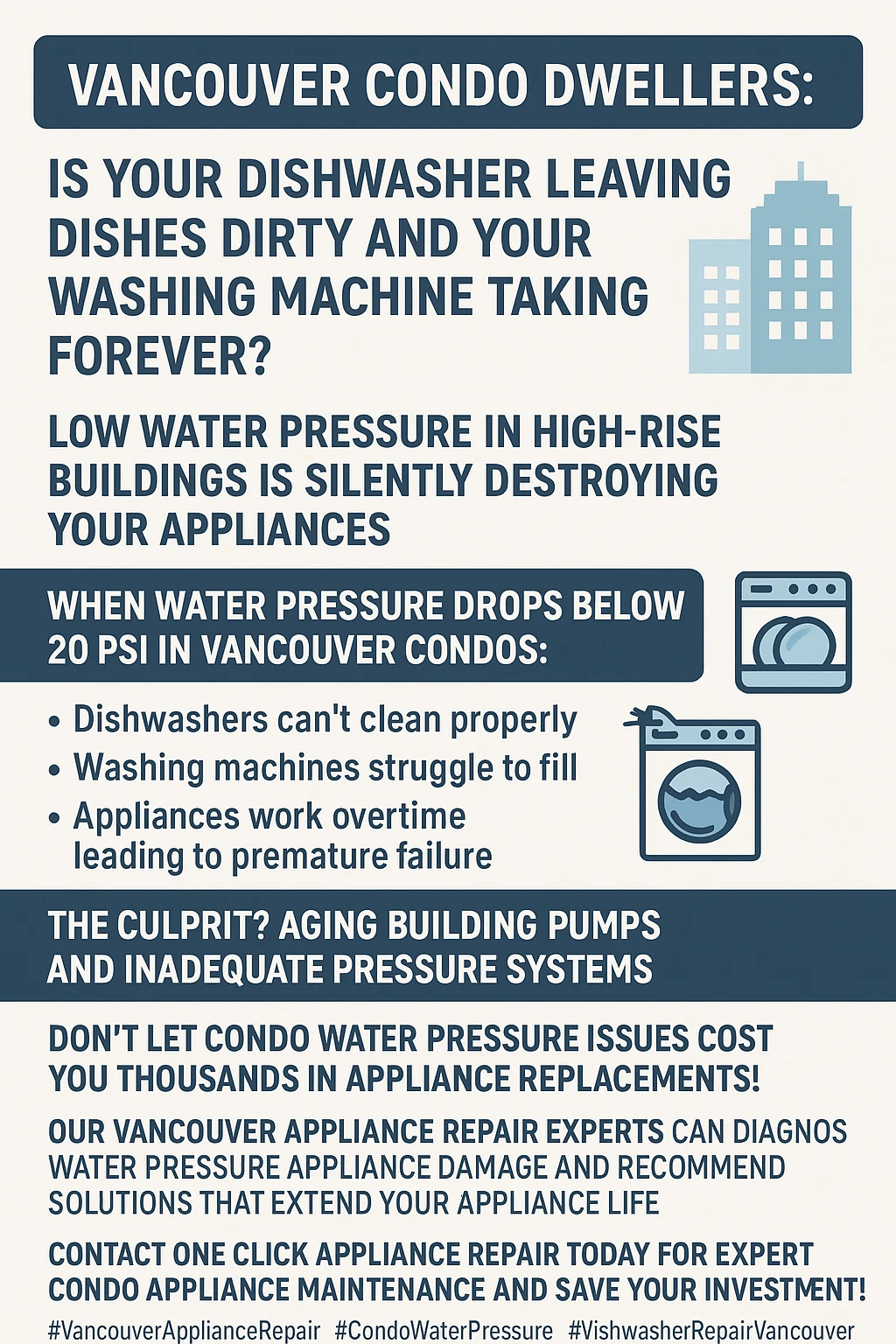 VANCOUVER CONDO DWELLERS:

IS YOUR DISHWASHER LEAVING DISHES DIRTY AND YOUR WASHING MACHINE TAKING FOREVER?

LOW WATER PRESSURE IN HIGH-RISE BUILDINGS IS SILENTLY DESTROYING YOUR APPLIANCES

WHEN WATER PRESSURE DROPS BELOW 20 PSI IN VANCOUVER CONDOS:

• Dishwashers can't clean properly
• Washing machines struggle to fill
• Appliances work overtime leading to premature failure

THE CULPRIT? AGING BUILDING PUMPS AND INADEQUATE PRESSURE SYSTEMS

DON'T LET CONDO WATER PRESSURE ISSUES COST YOU THOUSANDS IN APPLIANCE REPLACEMENTS!

OUR VANCOUVER APPLIANCE REPAIR EXPERTS CAN DIAGNOS WATER PRESSURE APPLIANCE DAMAGE AND RECOMMEND SOLUTIONS THAT EXTEND YOUR APPLIANCE LIFE

CONTACT ONE CLICK APPLIANCE REPAIR TODAY FOR EXPERT CONDO APPLIANCE MAINTENANCE AND SAVE YOUR INVESTMENT!

#VancouverApplianceRepair #CondoWaterPressure #VishwasherRepairVancouver