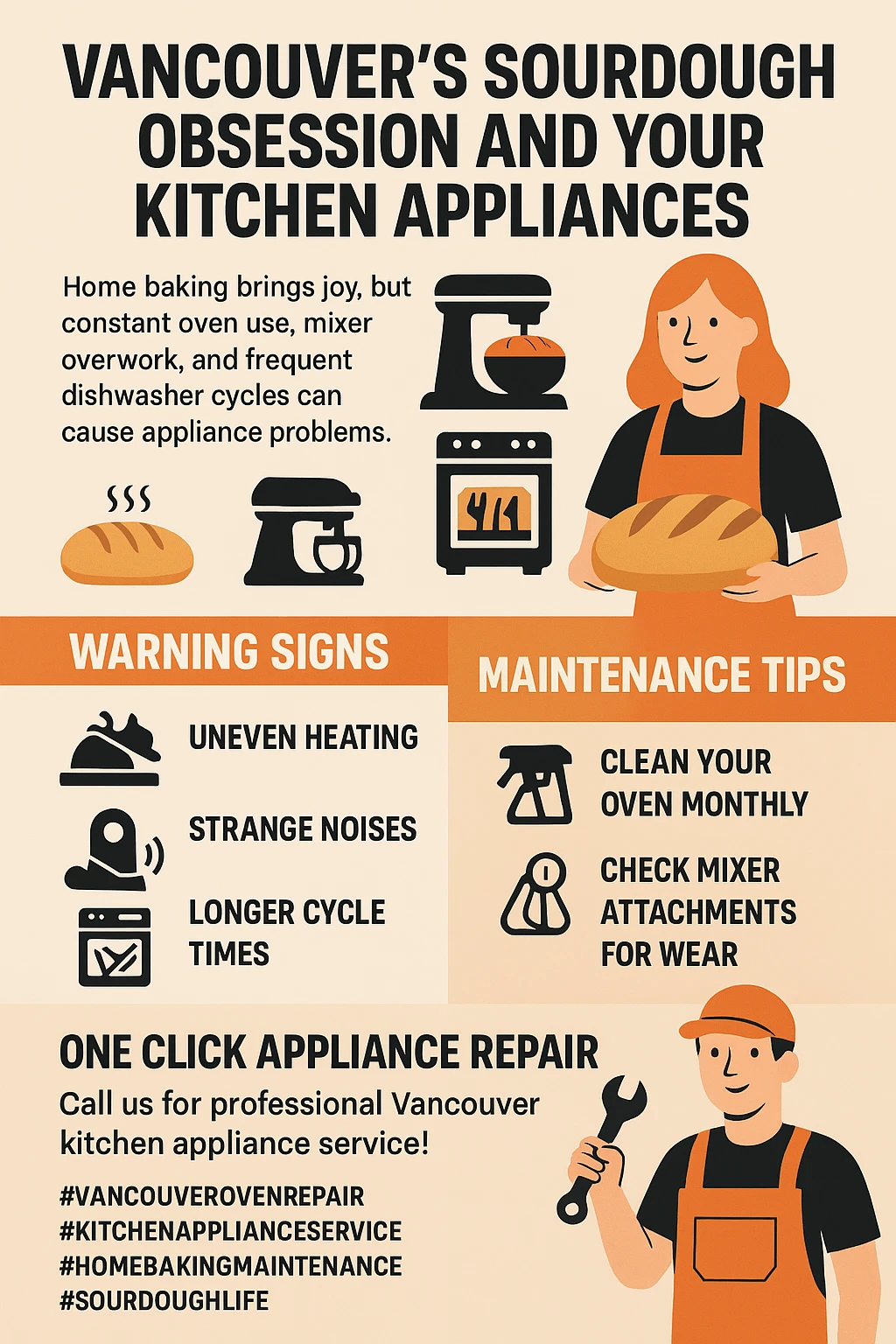 VANCOUVER'S SOURDOUGH OBSESSION AND YOUR KITCHEN APPLIANCES

Home baking brings joy, but constant oven use, mixer overwork, and frequent dishwasher cycles can cause appliance problems.

WARNING SIGNS

UNEVEN HEATING

STRANGE NOISES

LONGER CYCLE TIMES

MAINTENANCE TIPS

CLEAN YOUR OVEN MONTHLY

CHECK MIXER ATTACHMENTS FOR WEAR

ONE CLICK APPLIANCE REPAIR

Call us for professional Vancouver kitchen appliance service!

#VANCOUVEROVENREPAIR
#KITCHENAPPLIANCESERVICE
#HOMEBAKINGMAINTENANCE
#SOURDOUGHLIFE