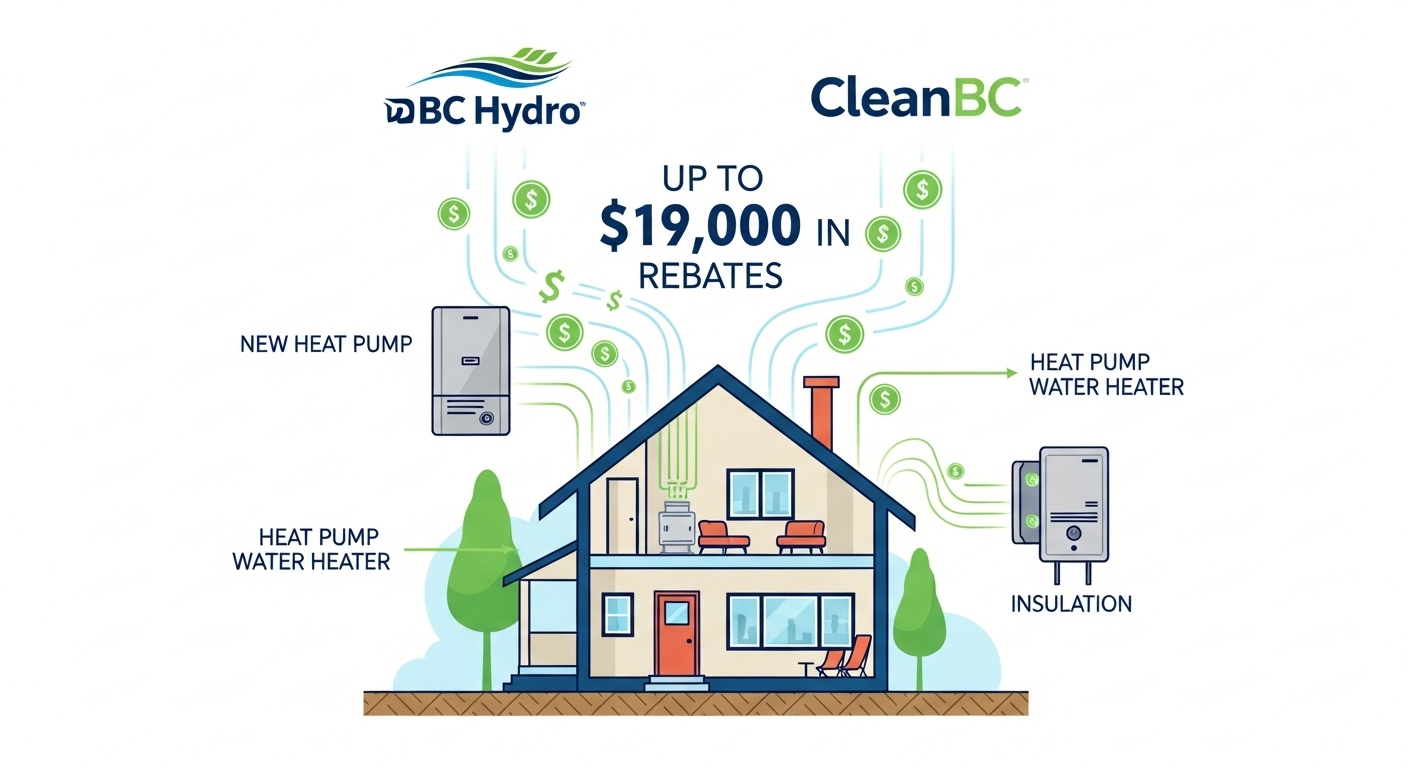 BC Hydro

CleanBC

UP TO $19,000 IN REBATES

NEW HEAT PUMP

HEAT PUMP WATER HEATER

HEAT PUMP WATER HEATER

INSULATION