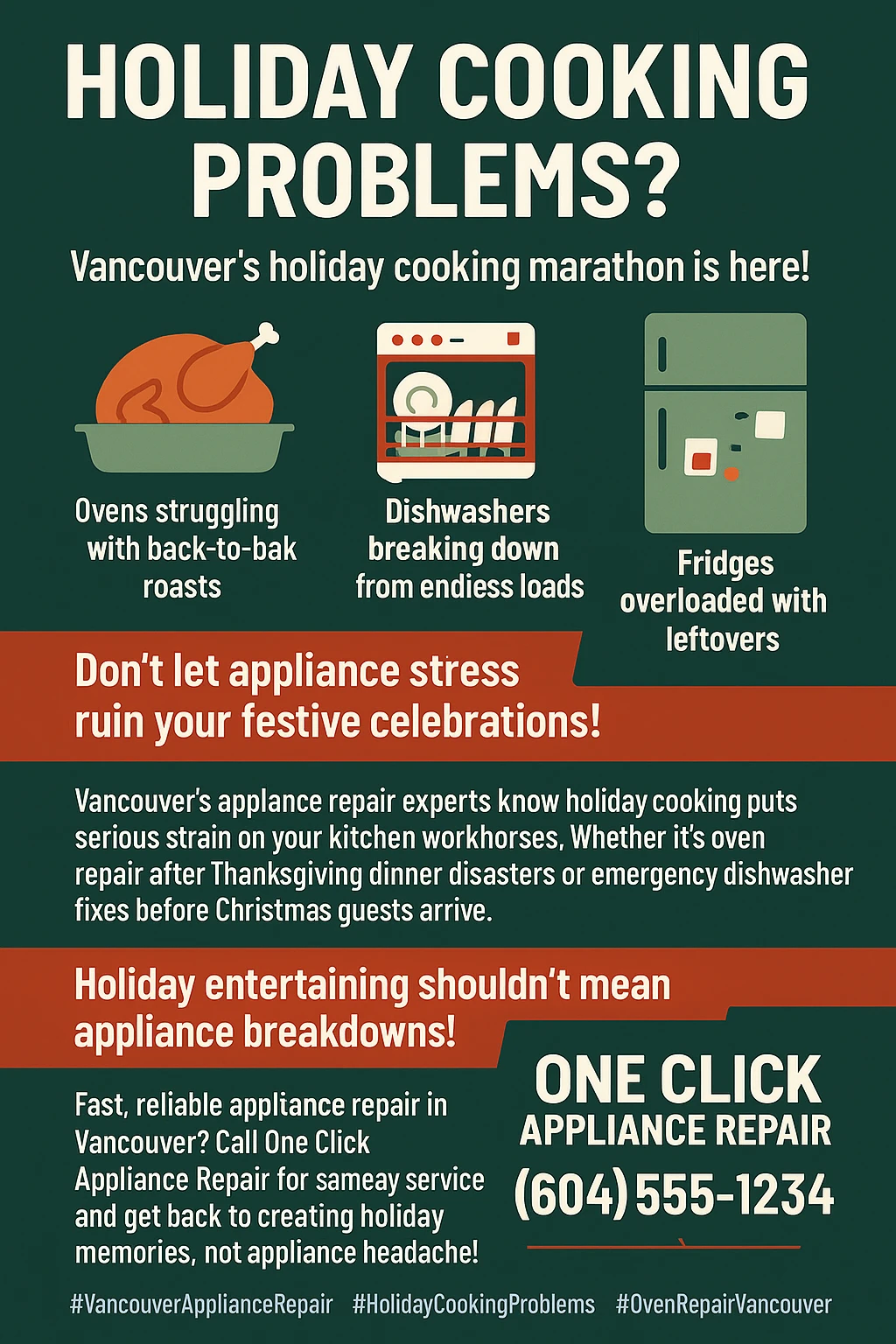 HOLIDAY COOKING PROBLEMS?

Vancouver's holiday cooking marathon is here!

Ovens struggling with back-to-bak roasts

Dishwashers breaking down from endiess loads

Fridges overloaded with leftovers

Don't let appliance stress ruin your festive celebrations!

Vancouver's applance repair experts know holiday cooking puts serious strain on your kitchen workhorses, Whether it's oven repair after Thanksgiving dinner disasters or emergency dishwasher fixes before Christmas guests arrive.

Holiday entertaining shouldn't mean appliance breakdowns!

Fast, reliable appliance repair in Vancouver? Call One Click Appliance Repair for sameay service and get back to creating holiday memories, not appliance headache!

ONE CLICK
APPLIANCE REPAIR
(604) 555-1234

#VancouverApplianceRepair #HolidayCookingProblems #OvenRepairVancouver