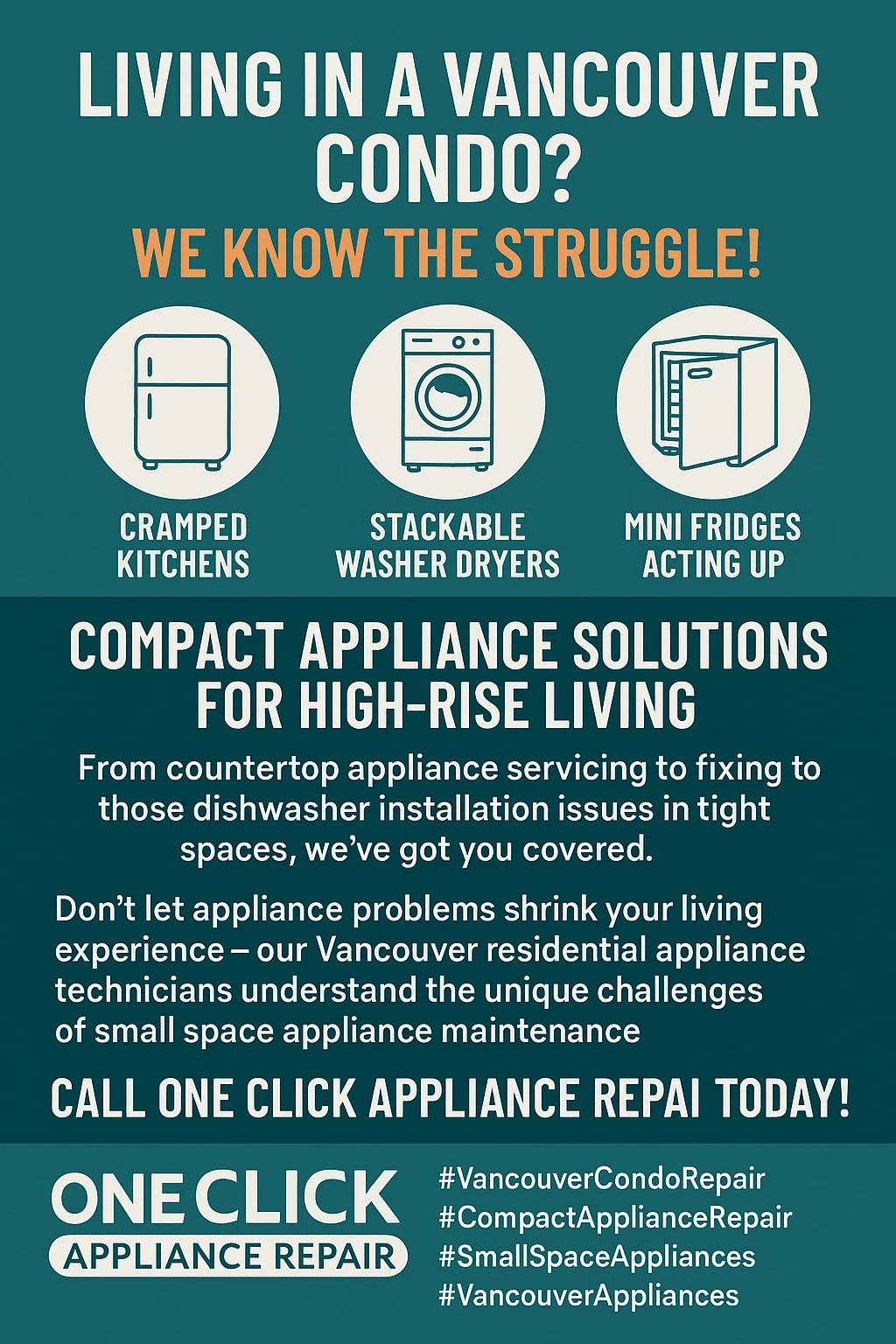 LIVING IN A VANCOUVER CONDO?

WE KNOW THE STRUGGLE!

CRAMPED KITCHENS

STACKABLE WASHER DRYERS

MINI FRIDGES ACTING UP

COMPACT APPLIANCE SOLUTIONS FOR HIGH-RISE LIVING

From countertop appliance servicing to fixing to those dishwasher installation issues in tight spaces, we've got you covered.

Don't let appliance problems shrink your living experience – our Vancouver residential appliance technicians understand the unique challenges of small space appliance maintenance

CALL ONE CLICK APPLIANCE REPAI TODAY!

ONE CLICK
APPLIANCE REPAIR

#VancouverCondoRepair
#CompactApplianceRepair
#SmallSpaceAppliances
#VancouverAppliances