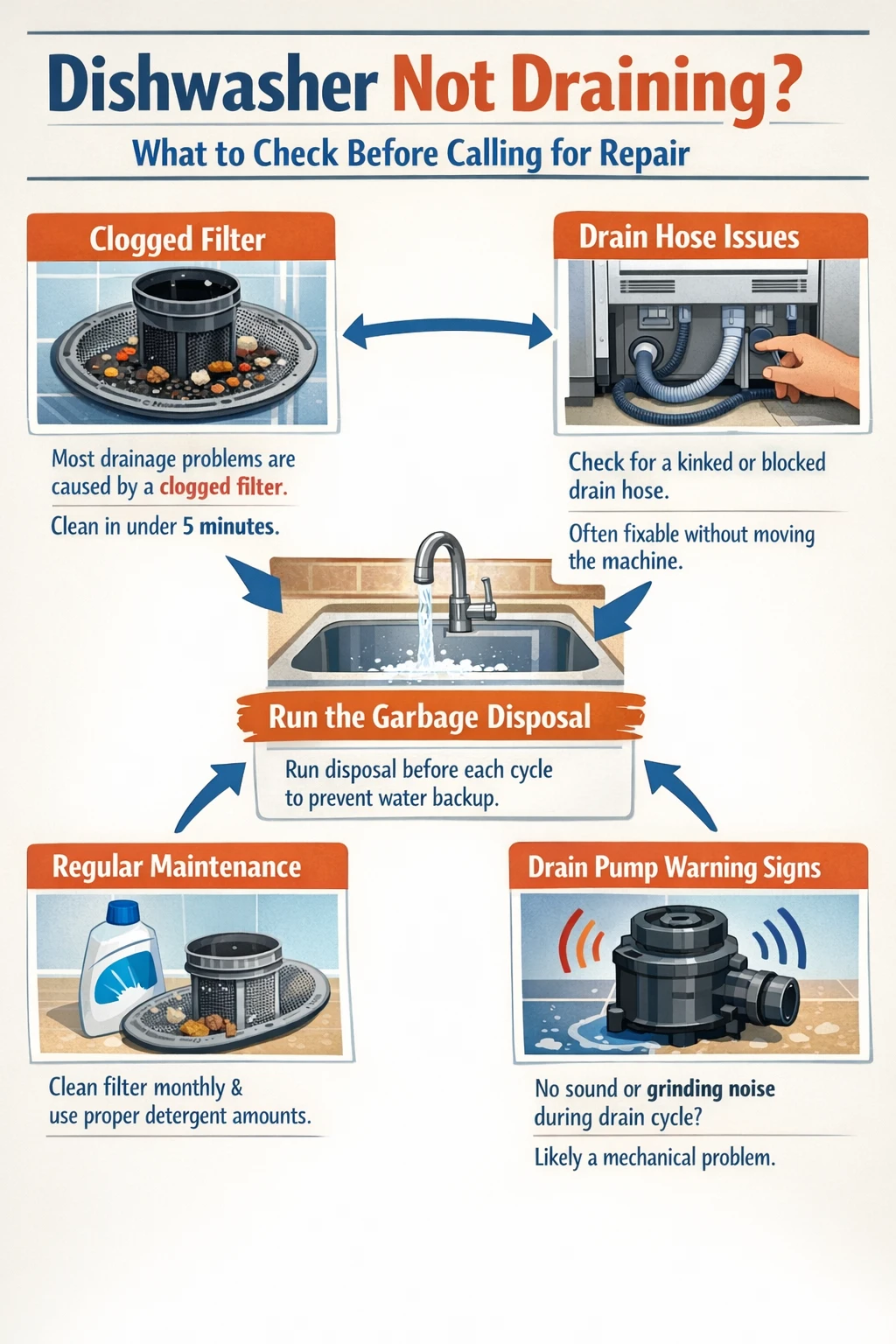 Dishwasher Not Draining?

What to Check Before Calling for Repair

Clogged Filter

Most drainage problems are caused by a clogged filter.

Clean in under 5 minutes.

Drain Hose Issues

Check for a kinked or blocked drain hose.

Often fixable without moving the machine.

Run the Garbage Disposal

Run disposal before each cycle to prevent water backup.

Regular Maintenance

Clean filter monthly & use proper detergent amounts.

Drain Pump Warning Signs

No sound or grinding noise during drain cycle?

Likely a mechanical problem.